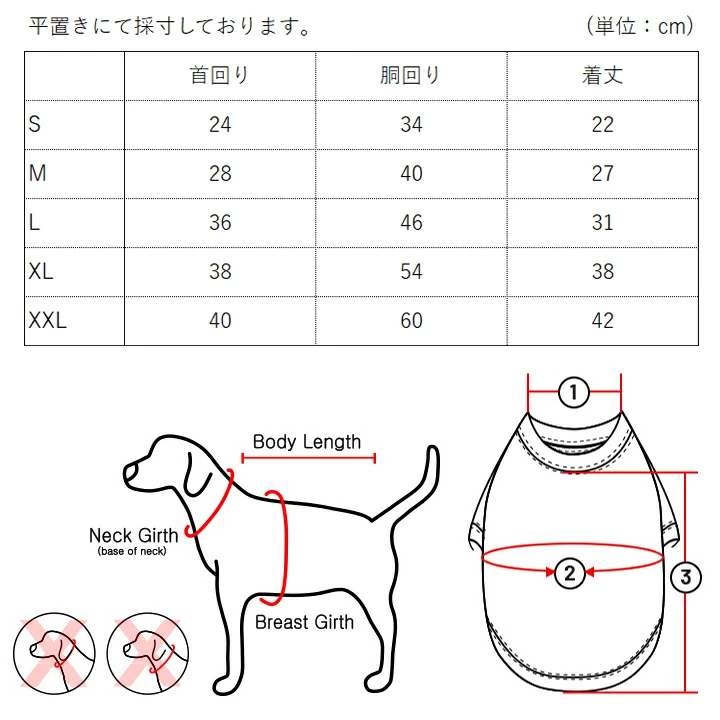 平置きにて採寸しております。 (単位：cm)

| | 首回り | 胴回り | 着丈 |
|---|---|---|---|
| S | 24 | 34 | 22 |
| M | 28 | 40 | 27 |
| L | 36 | 46 | 31 |
| XL | 38 | 54 | 38 |
| XXL | 40 | 60 | 42 |

Body Length

Neck Girth
(base of neck)

Breast Girth

1

2

3