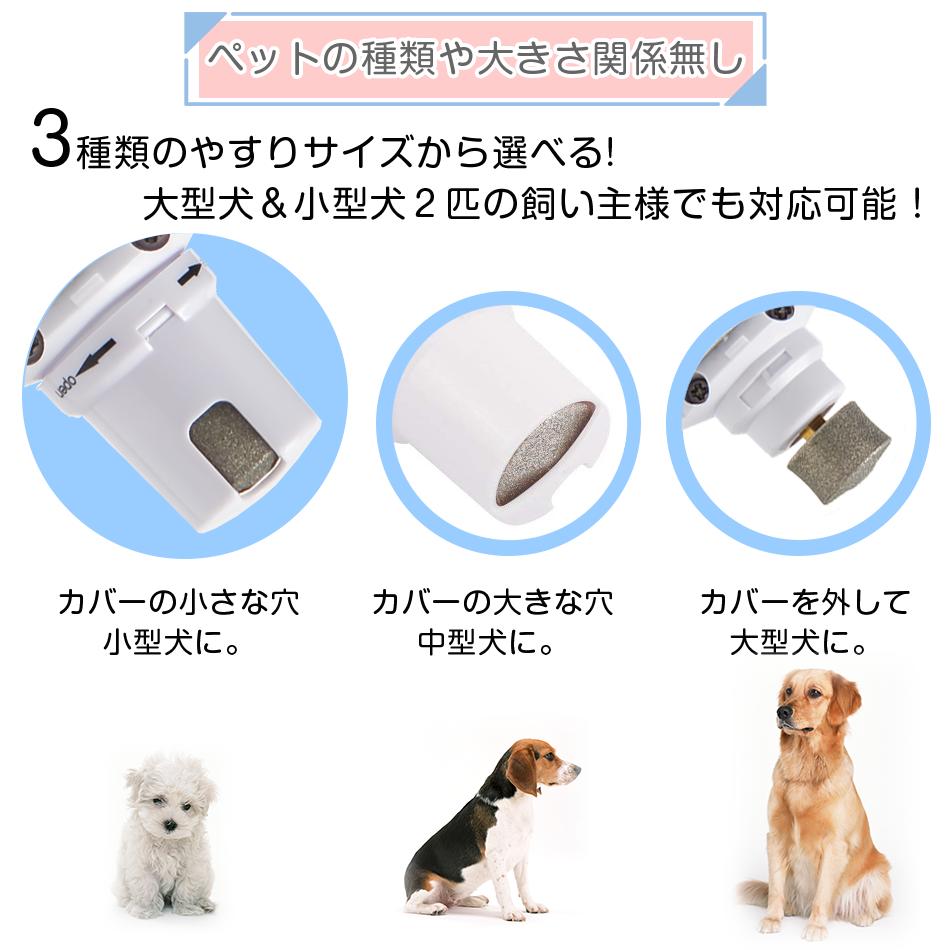 ペットの種類や大きさ関係無し

3種類のやすりサイズから選べる!
大型犬＆小型犬２匹の飼い主様でも対応可能！

open

カバーの小さな穴
小型犬に。

カバーの大きな穴
中型犬に。

カバーを外して
大型犬に。